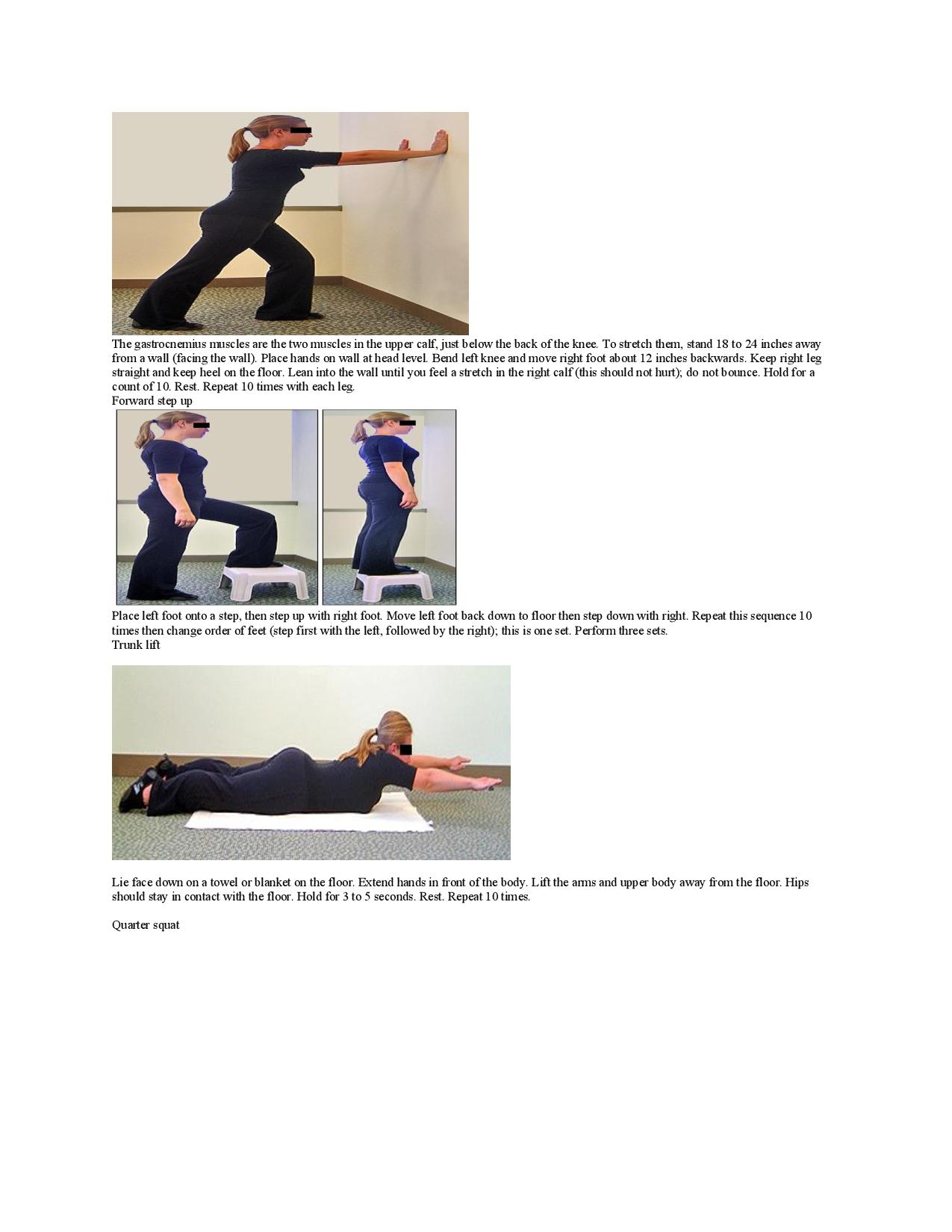 The gastrocnemius muscles are the two muscles in the upper calf, just below the back of the knee. To stretch them, stand 18 to 24 inches away from a wall (facing the wall). Place hands on wall at head level. Bend left knee and move right foot about 12 inches backwards. Keep right leg straight and keep heel on the floor. Lean into the wall until you feel a stretch in the right calf (this should not hurt); do not bounce. Hold for a count of 10. Rest. Repeat 10 times with each leg.

Forward step up

Place left foot onto a step, then step up with right foot. Move left foot back down to floor then step down with right. Repeat this sequence 10 times then change order of feet (step first with the left, followed by the right); this is one set. Perform three sets.

Trunk lift

Lie face down on a towel or blanket on the floor. Extend hands in front of the body. Lift the arms and upper body away from the floor. Hips should stay in contact with the floor. Hold for 3 to 5 seconds. Rest. Repeat 10 times.

Quarter squat