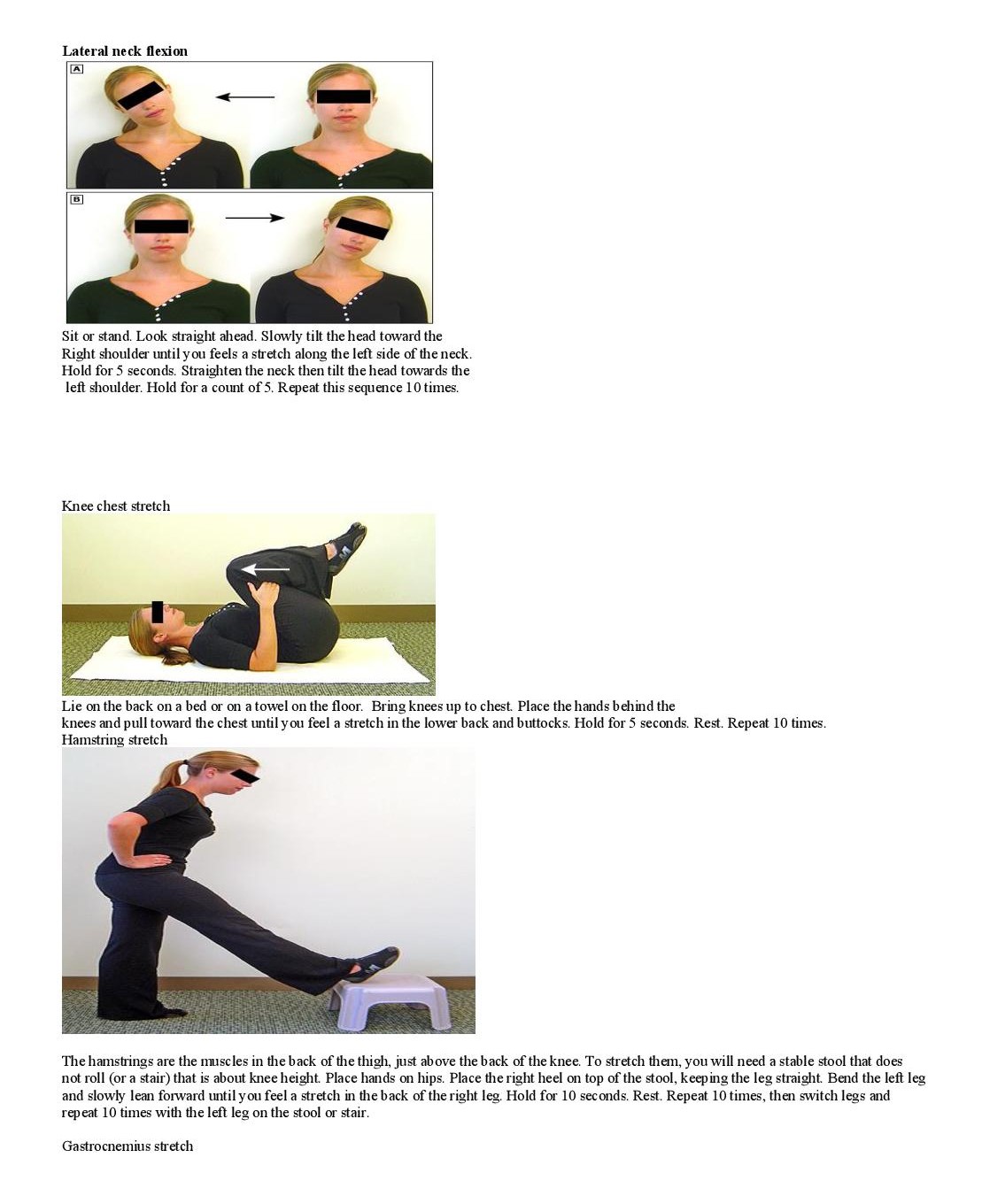 Lateral neck flexion

A

B

Sit or stand. Look straight ahead. Slowly tilt the head toward the Right shoulder until you feels a stretch along the left side of the neck. Hold for 5 seconds. Straighten the neck then tilt the head towards the left shoulder. Hold for a count of 5. Repeat this sequence 10 times.

Knee chest stretch

Lie on the back on a bed or on a towel on the floor. Bring knees up to chest. Place the hands behind the knees and pull toward the chest until you feel a stretch in the lower back and buttocks. Hold for 5 seconds. Rest. Repeat 10 times.

Hamstring stretch

The hamstrings are the muscles in the back of the thigh, just above the back of the knee. To stretch them, you will need a stable stool that does not roll (or a stair) that is about knee height. Place hands on hips. Place the right heel on top of the stool, keeping the leg straight. Bend the left leg and slowly lean forward until you feel a stretch in the back of the right leg. Hold for 10 seconds. Rest. Repeat 10 times, then switch legs and repeat 10 times with the left leg on the stool or stair.

Gastrocnemius stretch