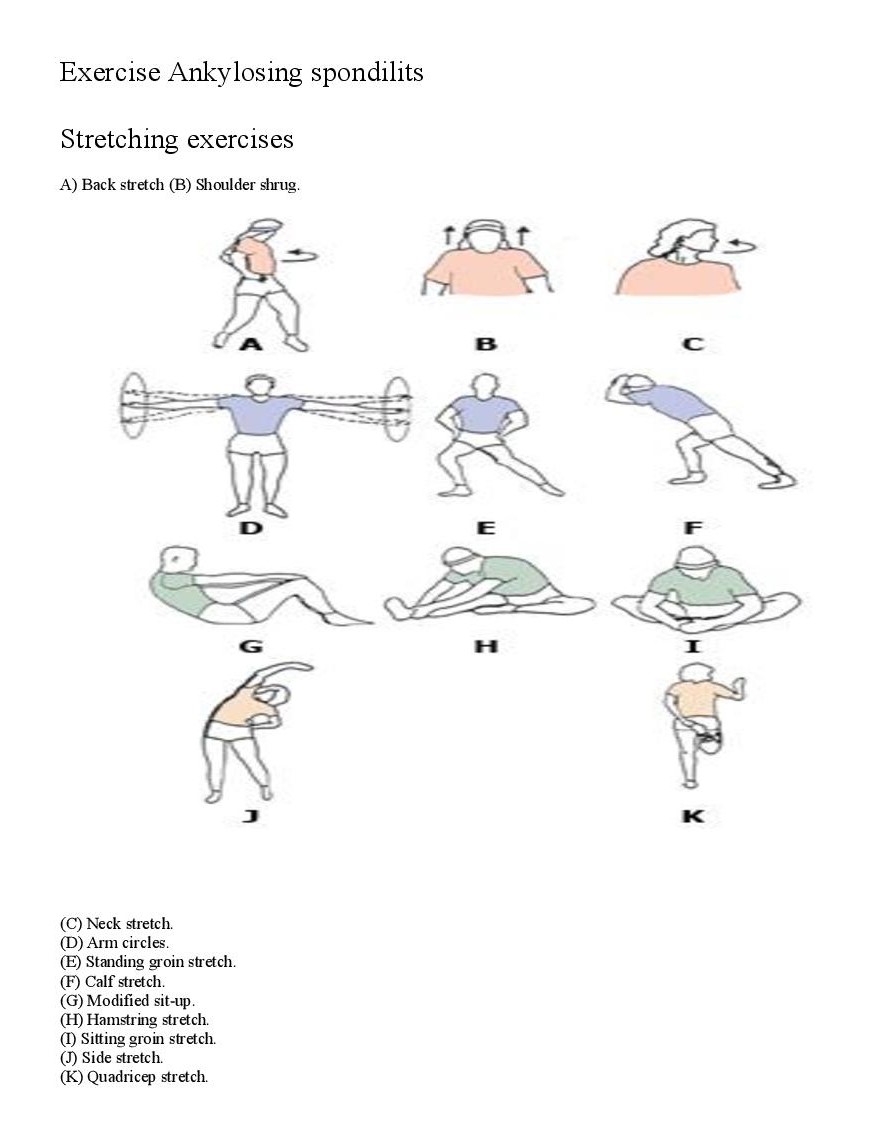 Exercise Ankylosing spondilits

Stretching exercises

A) Back stretch (B) Shoulder shrug.

A B C

D E F

G H I

J K

(C) Neck stretch.
(D) Arm circles.
(E) Standing groin stretch.
(F) Calf stretch.
(G) Modified sit-up.
(H) Hamstring stretch.
(I) Sitting groin stretch.
(J) Side stretch.
(K) Quadricep stretch.