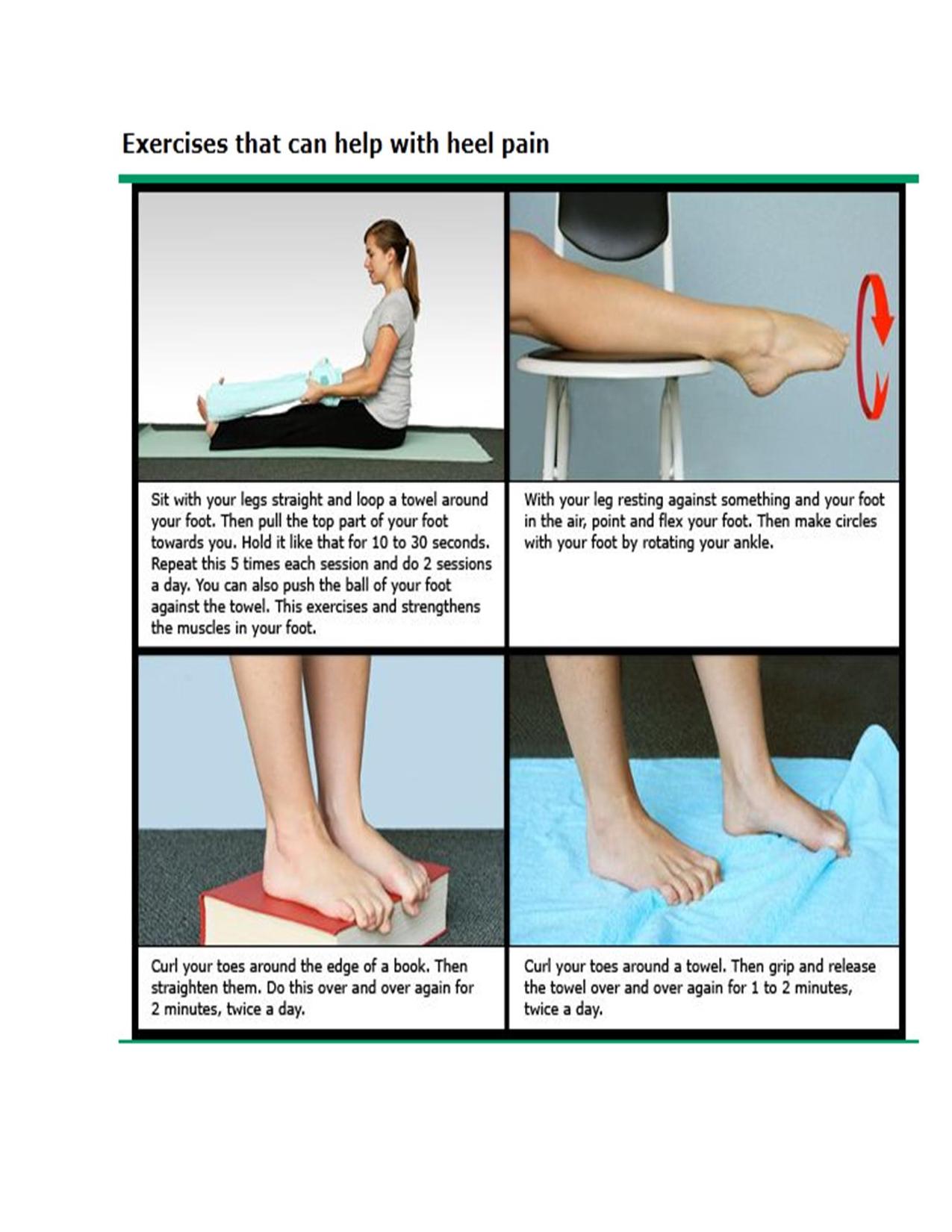 Exercises that can help with heel pain

Sit with your legs straight and loop a towel around your foot. Then pull the top part of your foot towards you. Hold it like that for 10 to 30 seconds. Repeat this 5 times each session and do 2 sessions a day. You can also push the ball of your foot against the towel. This exercises and strengthens the muscles in your foot.

With your leg resting against something and your foot in the air, point and flex your foot. Then make circles with your foot by rotating your ankle.

Curl your toes around the edge of a book. Then straighten them. Do this over and over again for 2 minutes, twice a day.

Curl your toes around a towel. Then grip and release the towel over and over again for 1 to 2 minutes, twice a day.